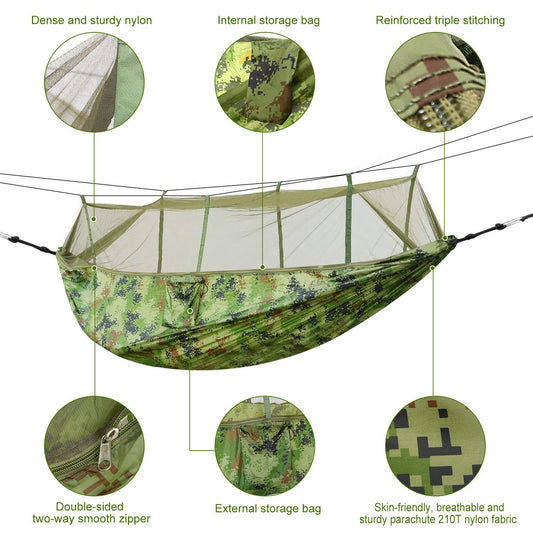 Dense and sturdy nylon

Internal storage bag

Reinforced triple stitching

Double-sided two-way smooth zipper

External storage bag

Skin-friendly, breathable and sturdy parachute 210T nylon fabric