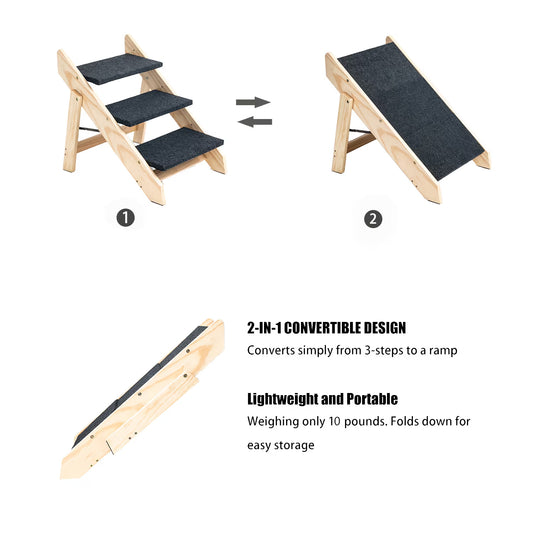 1

2

2-IN-1 CONVERTIBLE DESIGN

Converts simply from 3-steps to a ramp

Lightweight and Portable

Weighing only 10 pounds. Folds down for easy storage