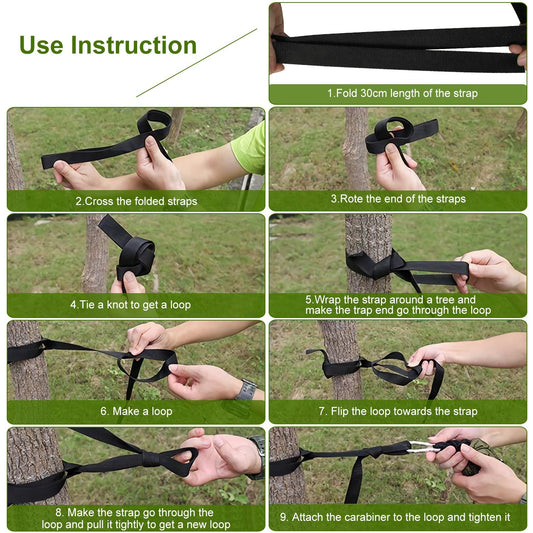 Use Instruction

1.Fold 30cm length of the strap

2.Cross the folded straps

3.Rote the end of the straps

4.Tie a knot to get a loop

5.Wrap the strap around a tree and make the trap end go through the loop

6. Make a loop

7. Flip the loop towards the strap

8. Make the strap go through the loop and pull it tightly to get a new loop

9. Attach the carabiner to the loop and tighten it