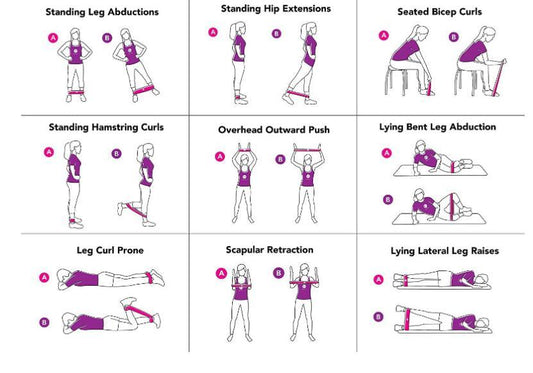 Standing Leg Abductions

A B

Standing Hip Extensions

A B

Seated Bicep Curls

A B

Standing Hamstring Curls

A B

Overhead Outward Push

A B

Lying Bent Leg Abduction

A

B

Leg Curl Prone

A

B

Scapular Retraction

A B

Lying Lateral Leg Raises

A

B